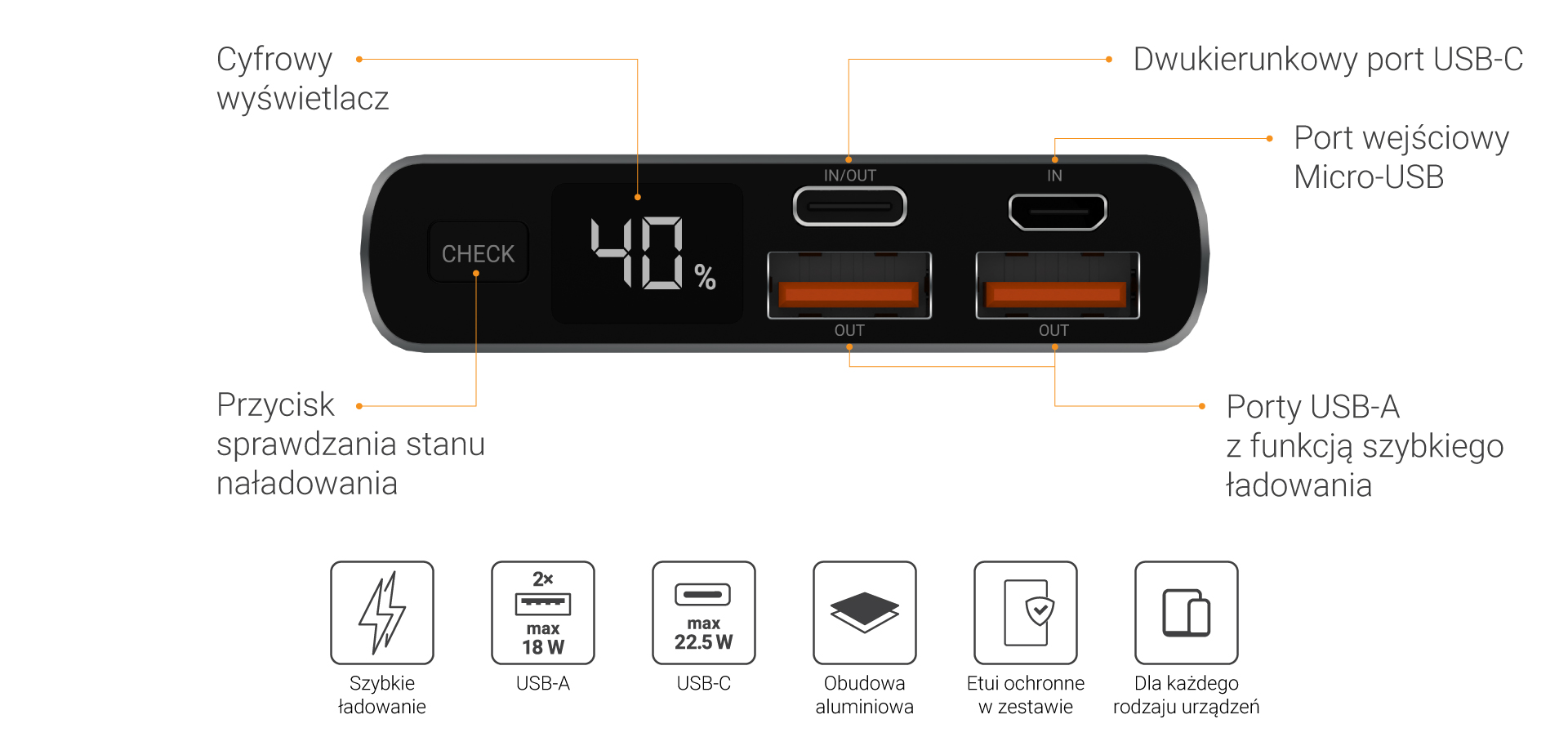 Cyfrowy wyświetlacz

Dwukierunkowy port USB-C

Port wejściowy Micro-USB

CHECK

40 %

IN/OUT

IN

OUT

OUT

Przycisk sprawdzania stanu naładowania

Porty USB-A z funkcją szybkiego ładowania

Szybkie ładowanie

2× max 18 W
USB-A

max 22.5 W
USB-C

Obudowa aluminiowa

Etui ochronne w zestawie

Dla każdego rodzaju urządzeń