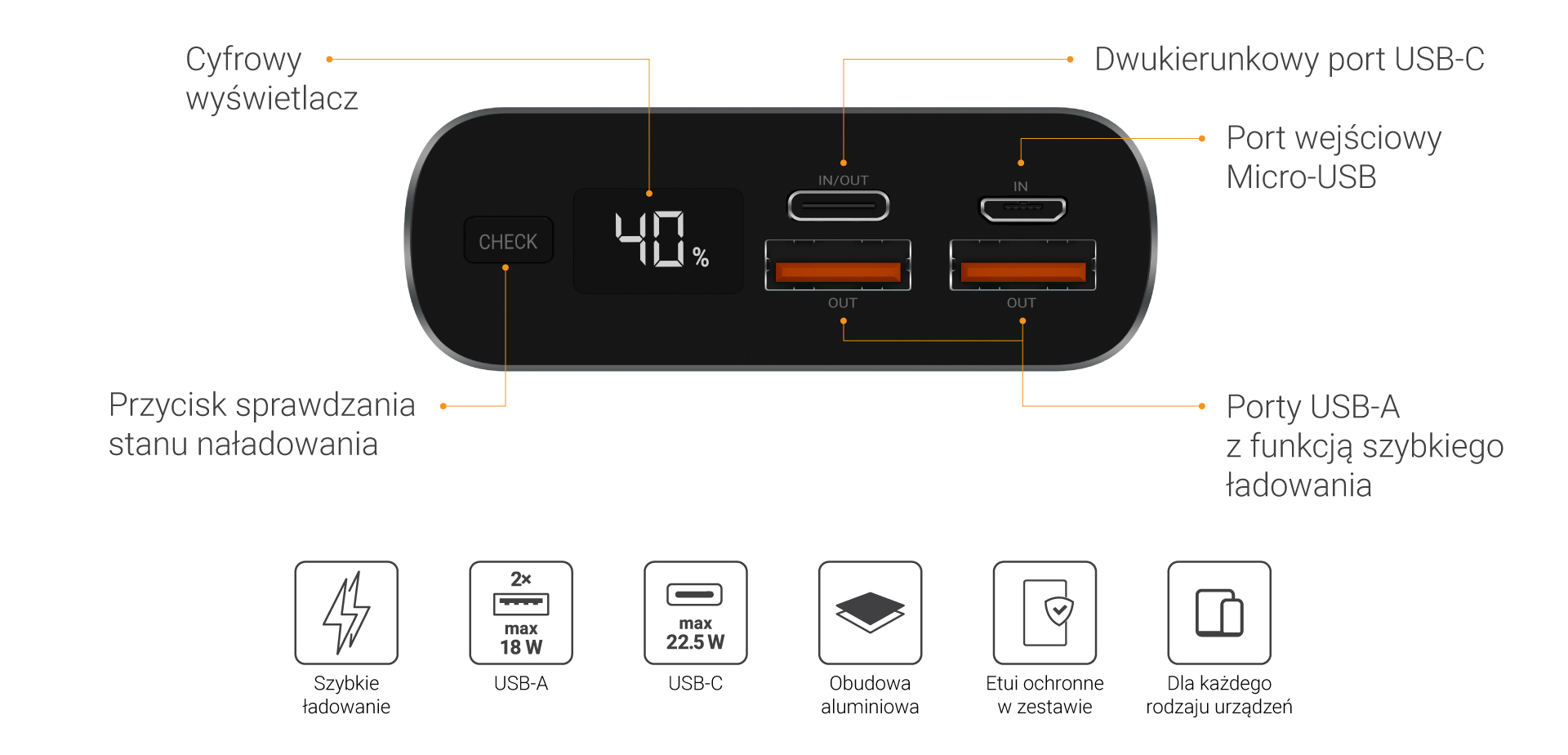 Cyfrowy wyświetlacz

Dwukierunkowy port USB-C

Port wejściowy Micro-USB

CHECK

40 %

IN/OUT

IN

OUT

OUT

Przycisk sprawdzania stanu naładowania

Porty USB-A z funkcją szybkiego ładowania

Szybkie ładowanie

2× max 18 W

USB-A

max 22.5 W

USB-C

Obudowa aluminiowa

Etui ochronne w zestawie

Dla każdego rodzaju urządzeń